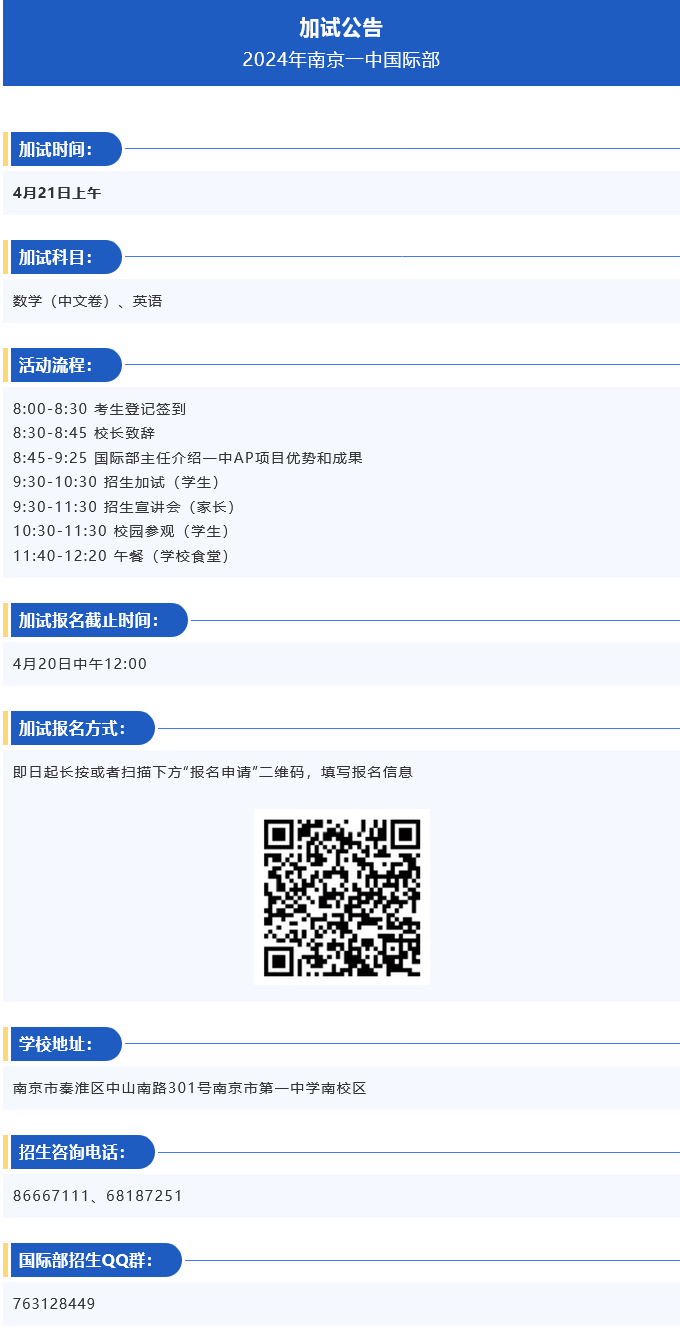 加试公告
2024年南京一中国际部

加试时间：

4月21日上午

加试科目：

数学（中文卷）、英语

活动流程：

8:00-8:30 考生登记签到
8:30-8:45 校长致辞
8:45-9:25 国际部主任介绍一中AP项目优势和成果
9:30-10:30 招生加试（学生）
9:30-11:30 招生宣讲会（家长）
10:30-11:30 校园参观（学生）
11:40-12:20 午餐（学校食堂）

加试报名截止时间：

4月20日中午12:00

加试报名方式：

即日起长按或者扫描下方“报名申请”二维码，填写报名信息

学校地址：

南京市秦淮区中山南路301号南京市第一中学南校区

招生咨询电话：

86667111、68187251

国际部招生QQ群：

763128449