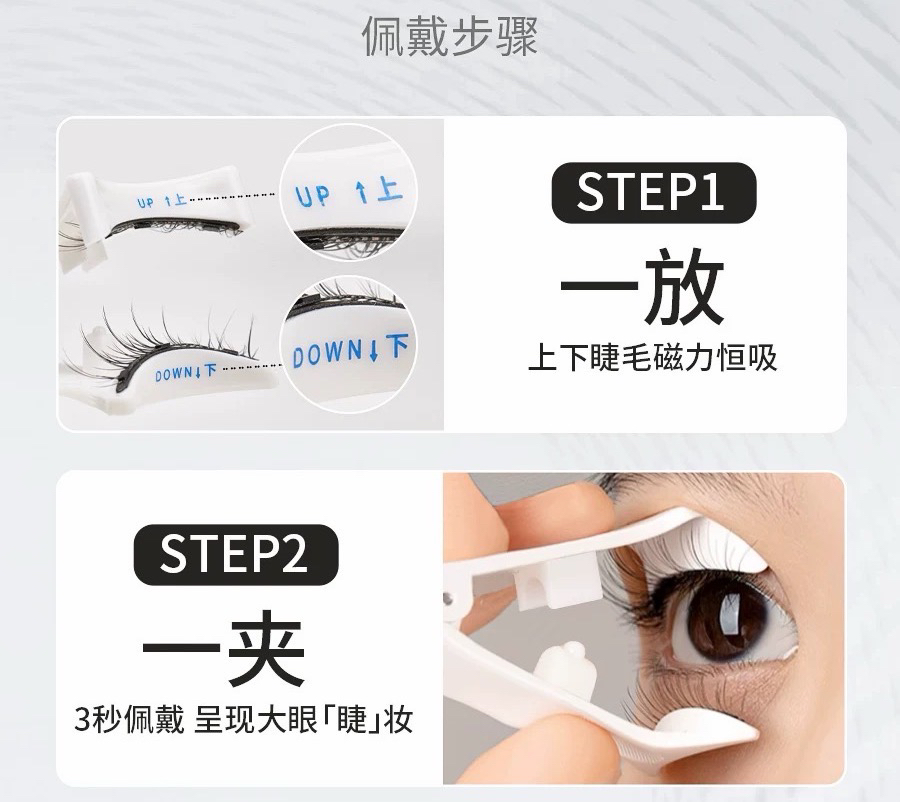 佩戴步骤

UP ↑上

UP ↑上

DOWN↓下

DOWN↓下

STEP1

一放

上下睫毛磁力恒吸

STEP2

一夹

3秒佩戴 呈现大眼「睫」妆