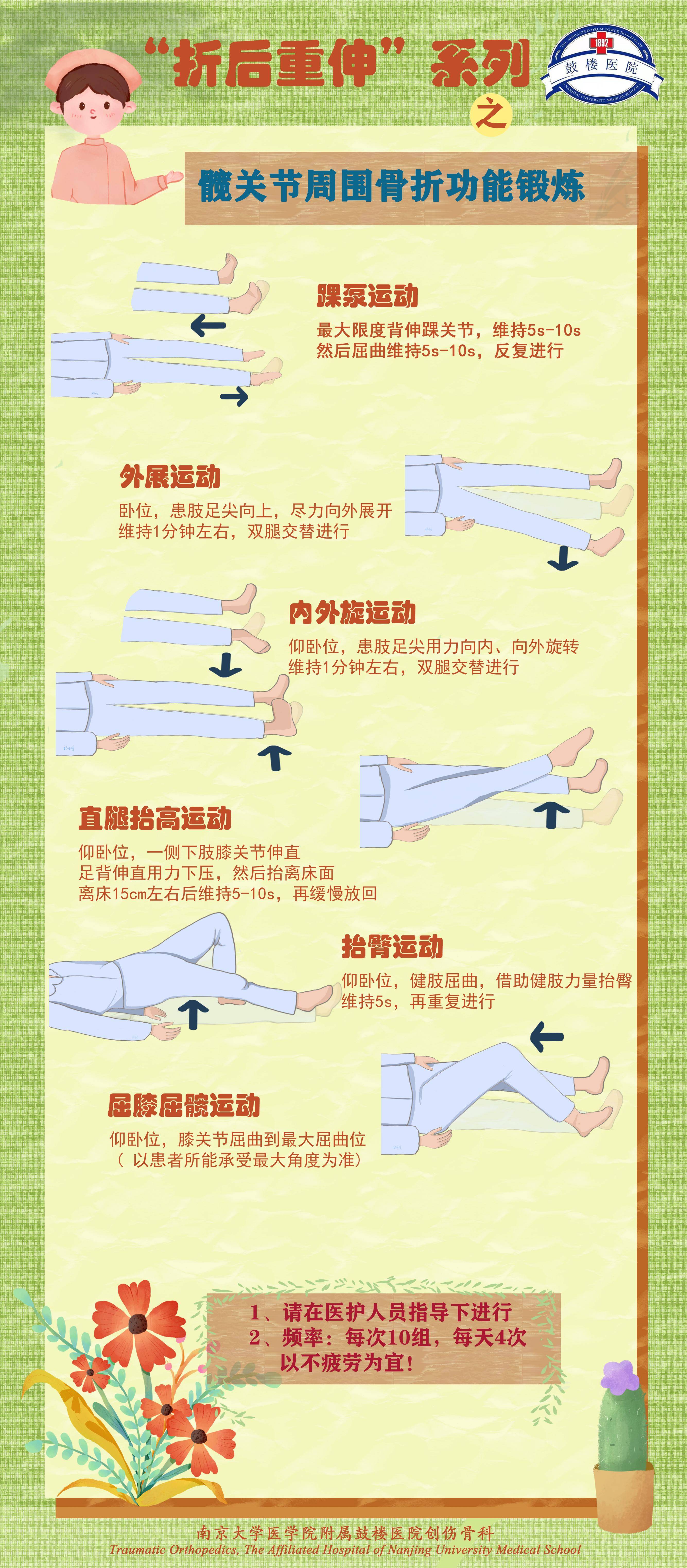 “折后重伸”系列

之

THE AFFILIATED DRUM TOWER HOSPITAL OF
1892
鼓楼医院
NANJING UNIVERSITY MEDICAL SCHOOL

髋关节周围骨折功能锻炼

踝泵运动

最大限度背伸踝关节，维持5s-10s
然后屈曲维持5s-10s，反复进行

外展运动

卧位，患肢足尖向上，尽力向外展开
维持1分钟左右，双腿交替进行

内外旋运动

仰卧位，患肢足尖用力向内、向外旋转
维持1分钟左右，双腿交替进行

直腿抬高运动

仰卧位，一侧下肢膝关节伸直
足背伸直用力下压，然后抬离床面
离床15cm左右后维持5-10s，再缓慢放回

抬臀运动

仰卧位，健肢屈曲，借助健肢力量抬臀
维持5s，再重复进行

屈膝屈髋运动

仰卧位，膝关节屈曲到最大屈曲位
（ 以患者所能承受最大角度为准）

1、请在医护人员指导下进行
2、频率：每次10组，每天4次
以不疲劳为宜！

南京大学医学院附属鼓楼医院创伤骨科
Traumatic Orthopedics, The Affiliated Hospital of Nanjing University Medical School