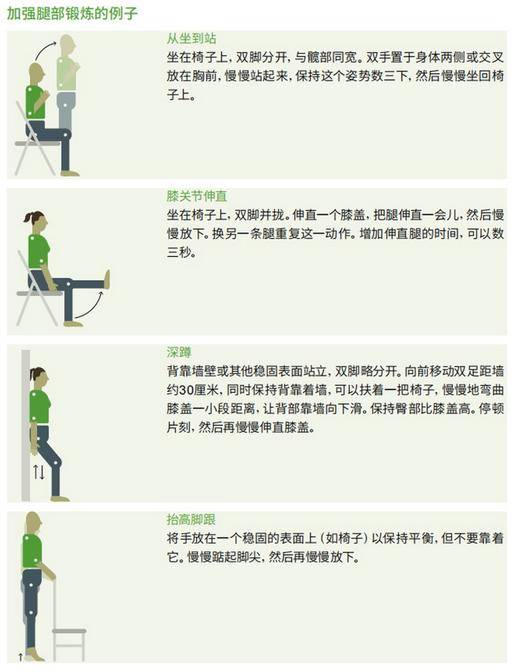 加强腿部锻炼的例子

从坐到站
坐在椅子上，双脚分开，与髋部同宽。双手置于身体两侧或交叉放在胸前，慢慢站起来，保持这个姿势数三下，然后慢慢坐回椅子上。

膝关节伸直
坐在椅子上，双脚并拢。伸直一个膝盖，把腿伸直一会儿，然后慢慢放下。换另一条腿重复这一动作。增加伸直腿的时间，可以数三秒。

深蹲
背靠墙壁或其他稳固表面站立，双脚略分开。向前移动双足距墙约30厘米，同时保持背靠着墙，可以扶着一把椅子，慢慢地弯曲膝盖一小段距离，让背部靠墙向下滑。保持臀部比膝盖高。停顿片刻，然后再慢慢伸直膝盖。

抬高脚跟
将手放在一个稳固的表面上（如椅子）以保持平衡，但不要靠着它。慢慢踮起脚尖，然后再慢慢放下。