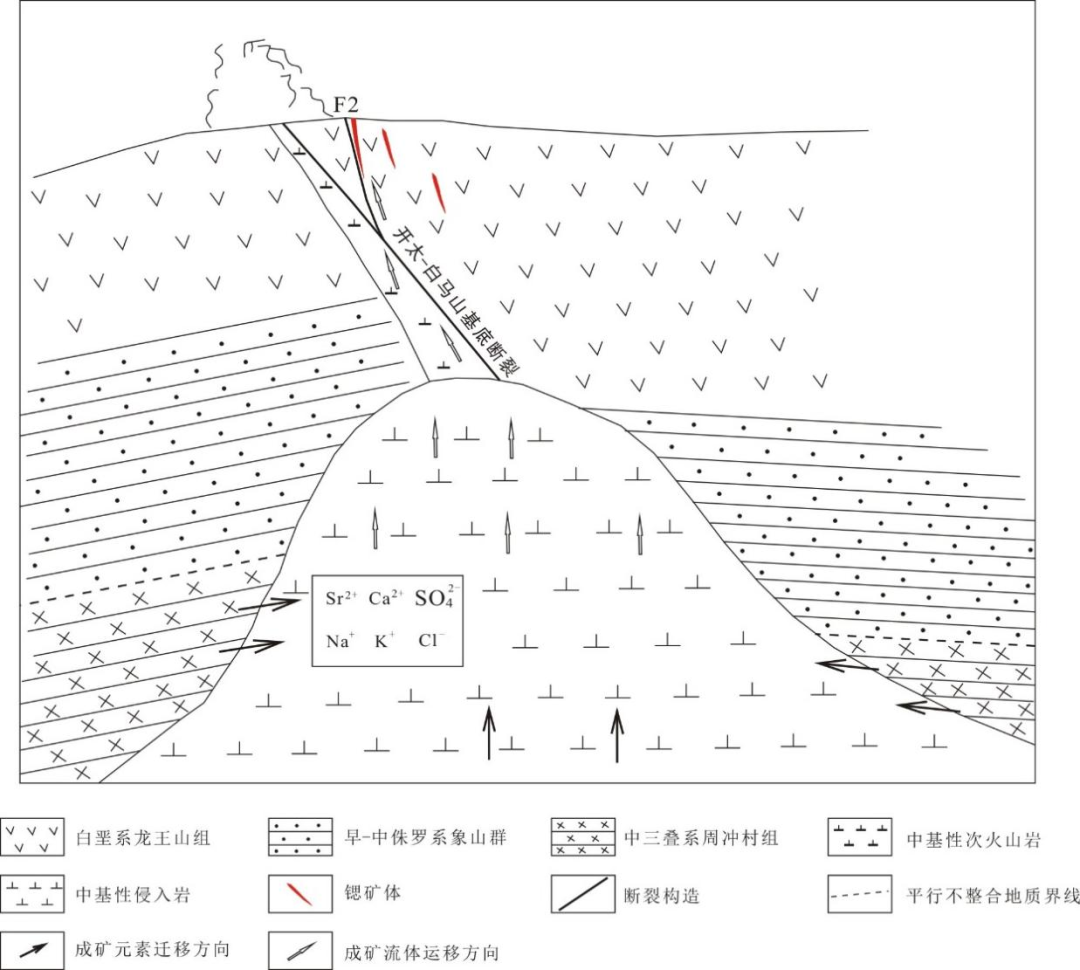 F2

开太-白马山基底断裂

$Sr^{2+}$ $Ca^{2+}$ $SO_4^{2-}$

$Na^+$ $K^+$ $Cl^-$

白垩系龙王山组
早-中侏罗系象山群
中三叠系周冲村组
中基性次火山岩
中基性侵入岩
锶矿体
断裂构造
平行不整合地质界线
成矿元素迁移方向
成矿流体运移方向