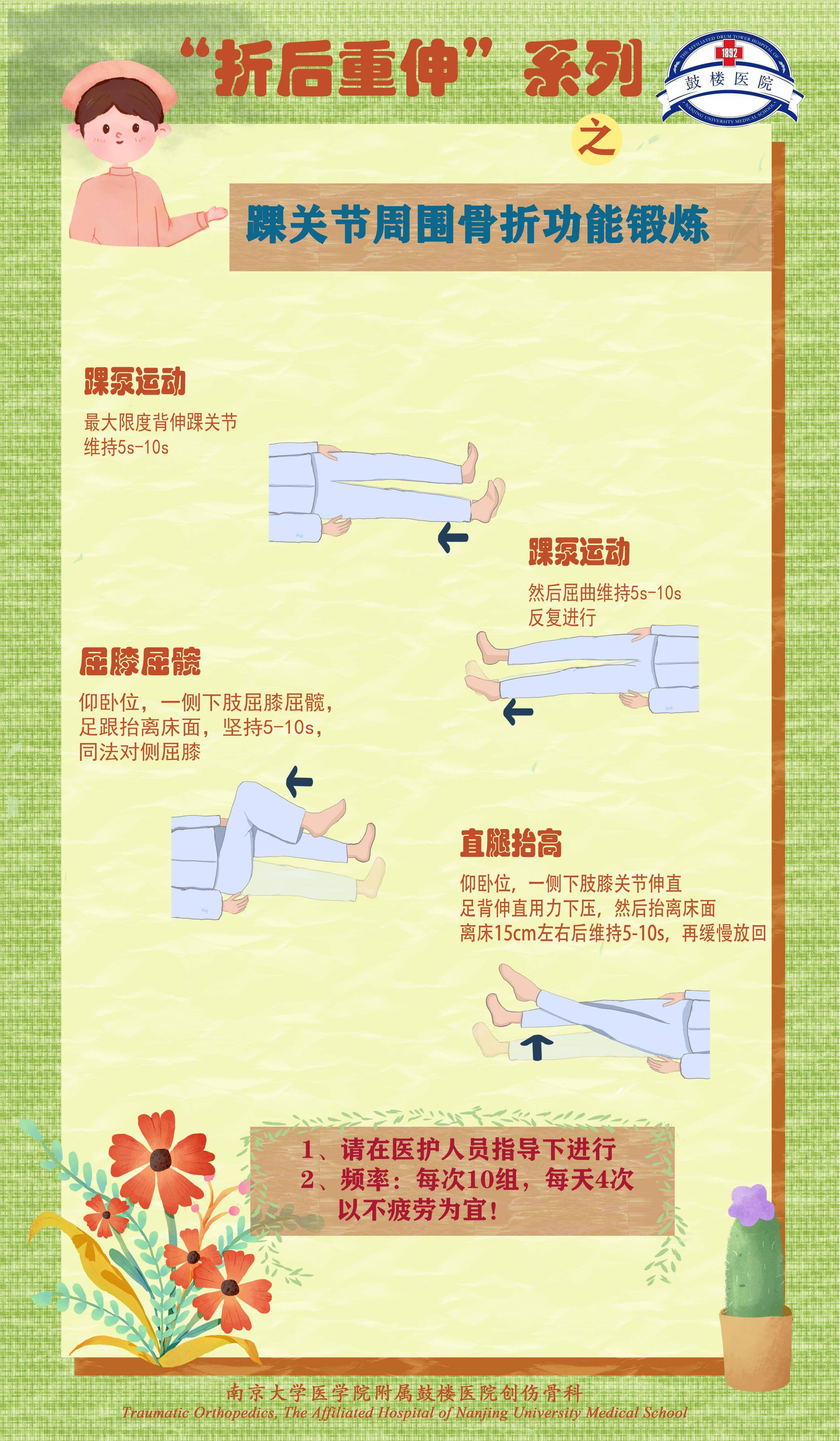 “折后重伸”系列

THE AFFILIATED DRUM TOWER HOSPITAL OF
1892
鼓楼医院
NANJING UNIVERSITY MEDICAL SCHOOL

之

踝关节周围骨折功能锻炼

踝泵运动

最大限度背伸踝关节
维持5s-10s

踝泵运动

然后屈曲维持5s-10s
反复进行

屈膝屈髋

仰卧位，一侧下肢屈膝屈髋，
足跟抬离床面，坚持5-10s，
同法对侧屈膝

直腿抬高

仰卧位，一侧下肢膝关节伸直
足背伸直用力下压，然后抬离床面
离床15cm左右后维持5-10s，再缓慢放回

1、请在医护人员指导下进行
2、频率：每次10组，每天4次
以不疲劳为宜！

南京大学医学院附属鼓楼医院创伤骨科
Traumatic Orthopedics, The Affiliated Hospital of Nanjing University Medical School