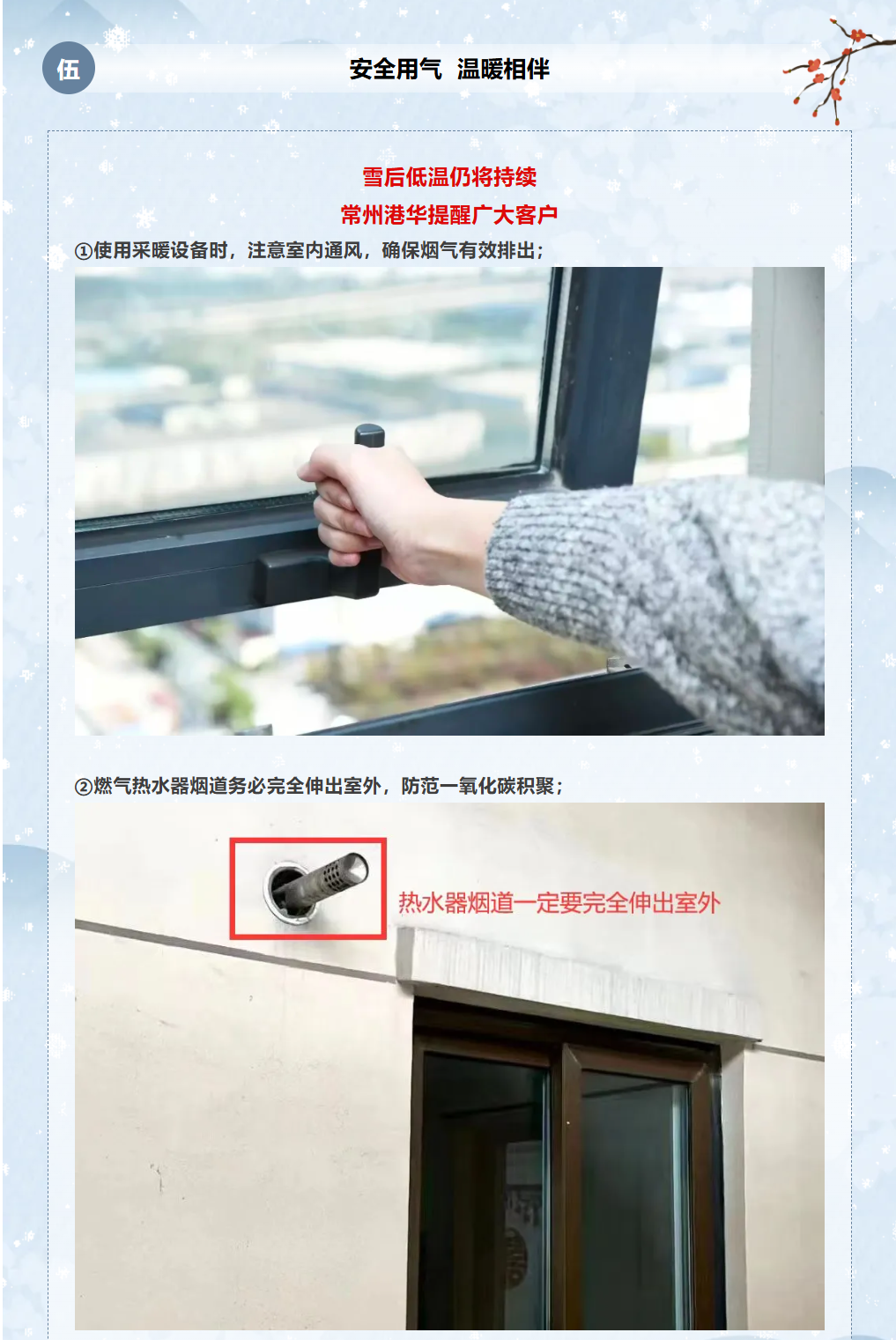 伍

安全用气 温暖相伴

雪后低温仍将持续

常州港华提醒广大客户

①使用采暖设备时，注意室内通风，确保烟气有效排出；

②燃气热水器烟道务必完全伸出室外，防范一氧化碳积聚；

热水器烟道一定要完全伸出室外